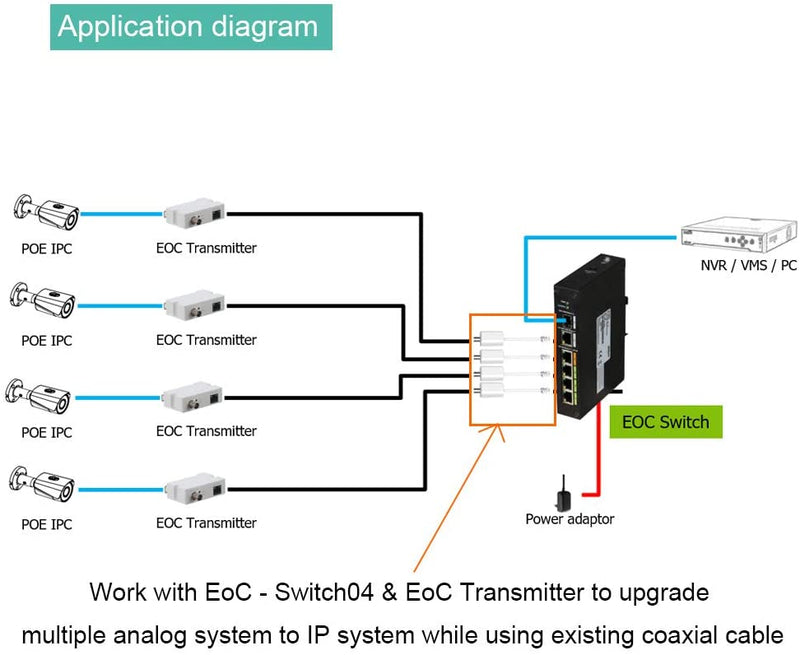 Application diagram

POE IPC

EOC Transmitter

POE IPC

EOC Transmitter

POE IPC

EOC Transmitter

POE IPC

EOC Transmitter

NVR / VMS / PC

EOC Switch

Power adaptor

Work with EoC - Switch04 & EoC Transmitter to upgrade multiple analog system to IP system while using existing coaxial cable