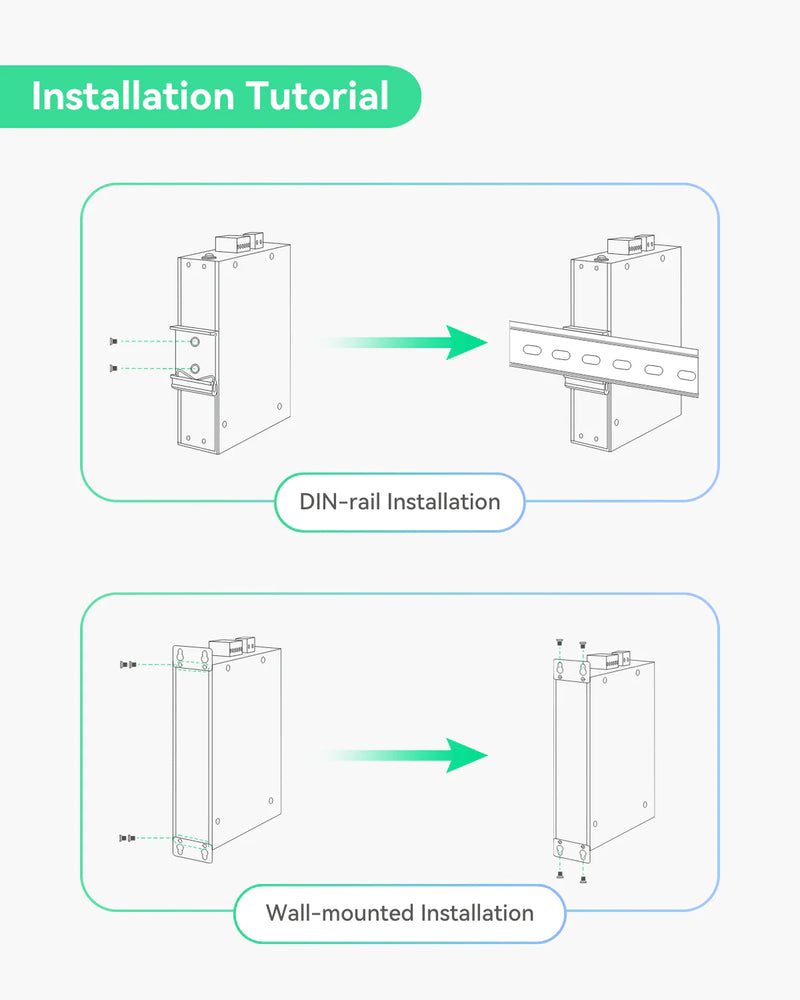 Installation Tutorial

DIN-rail Installation

Wall-mounted Installation