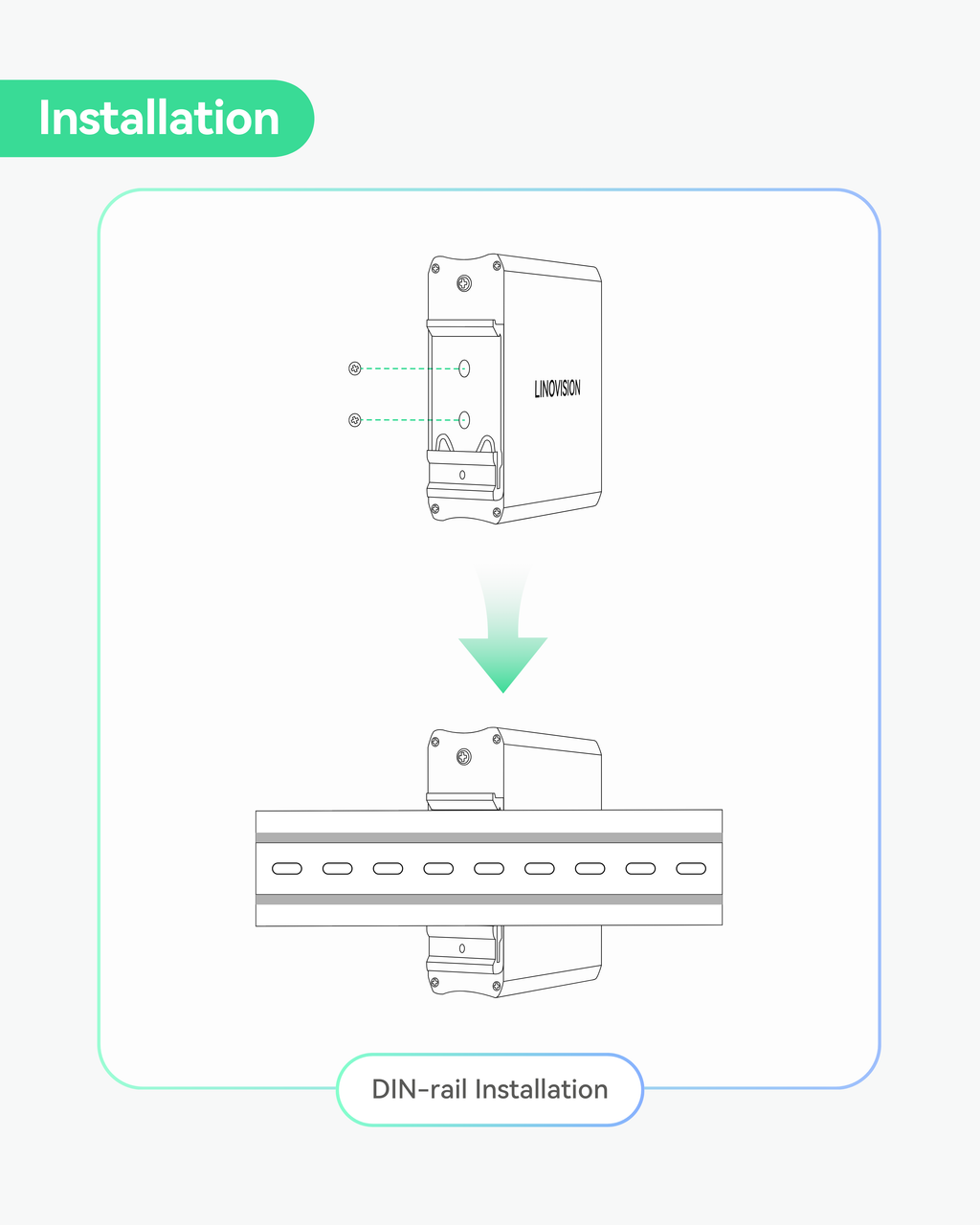 Installation

LINOVISION

DIN-rail Installation