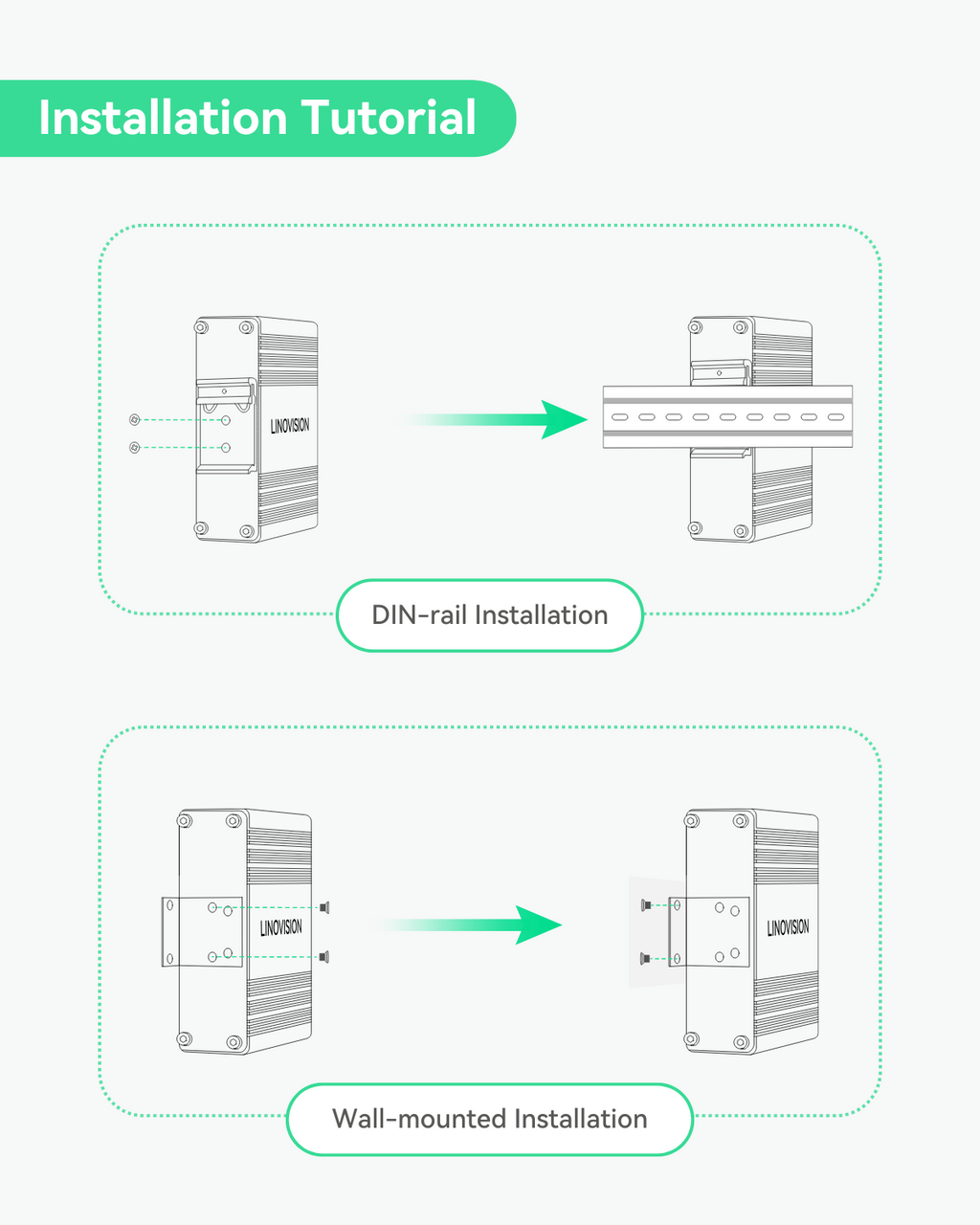 Installation Tutorial

LINOVISION

DIN-rail Installation

LINOVISION

LINOVISION

Wall-mounted Installation